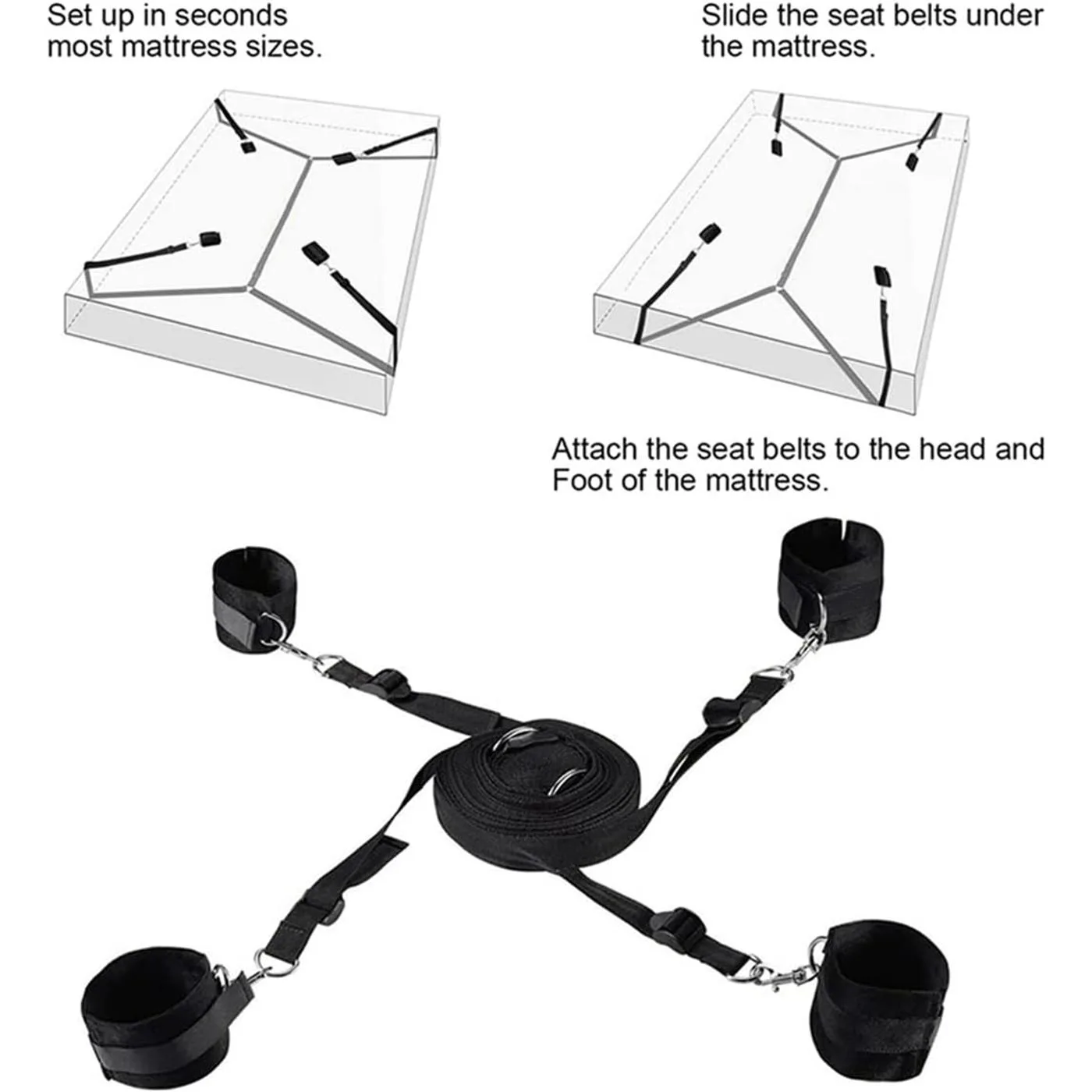 Set up in seconds most mattress sizes.

Slide the seat belts under the mattress.

Attach the seat belts to the head and Foot of the mattress.