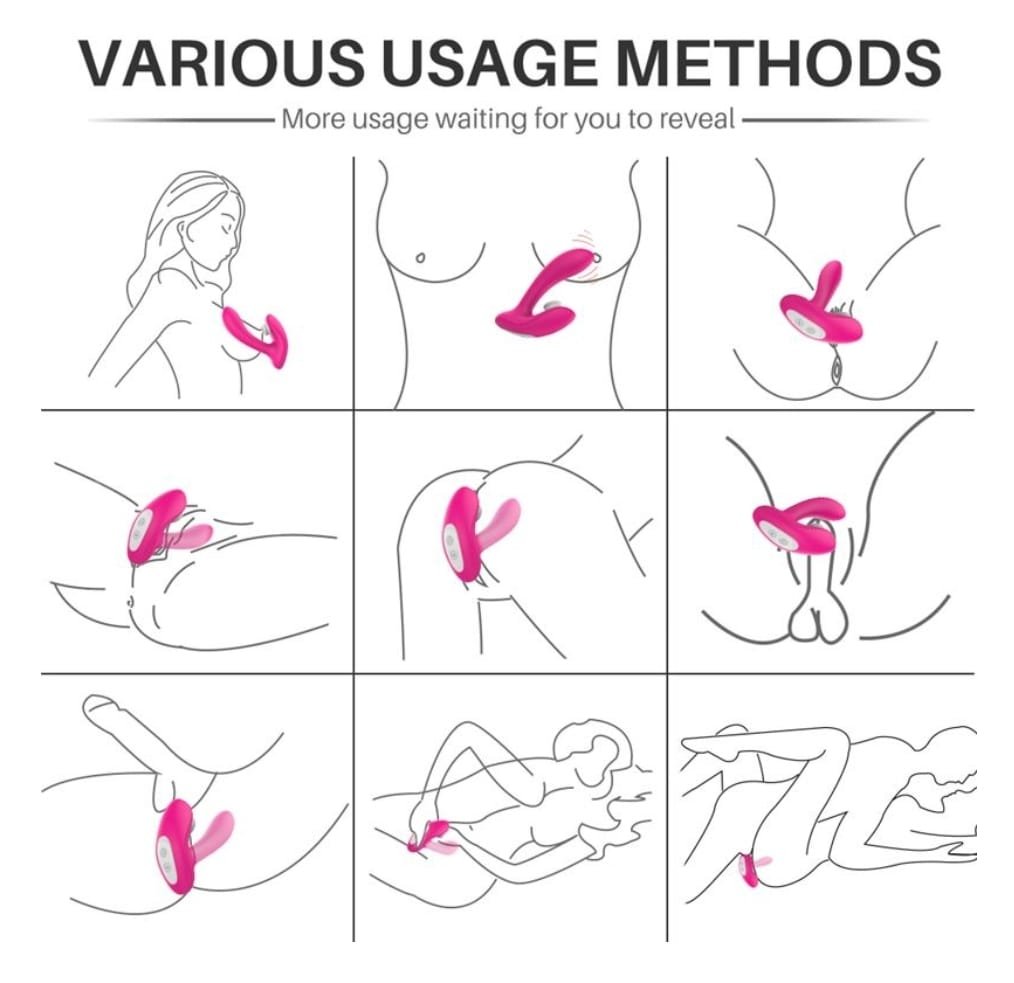 VARIOUS USAGE METHODS
More usage waiting for you to reveal